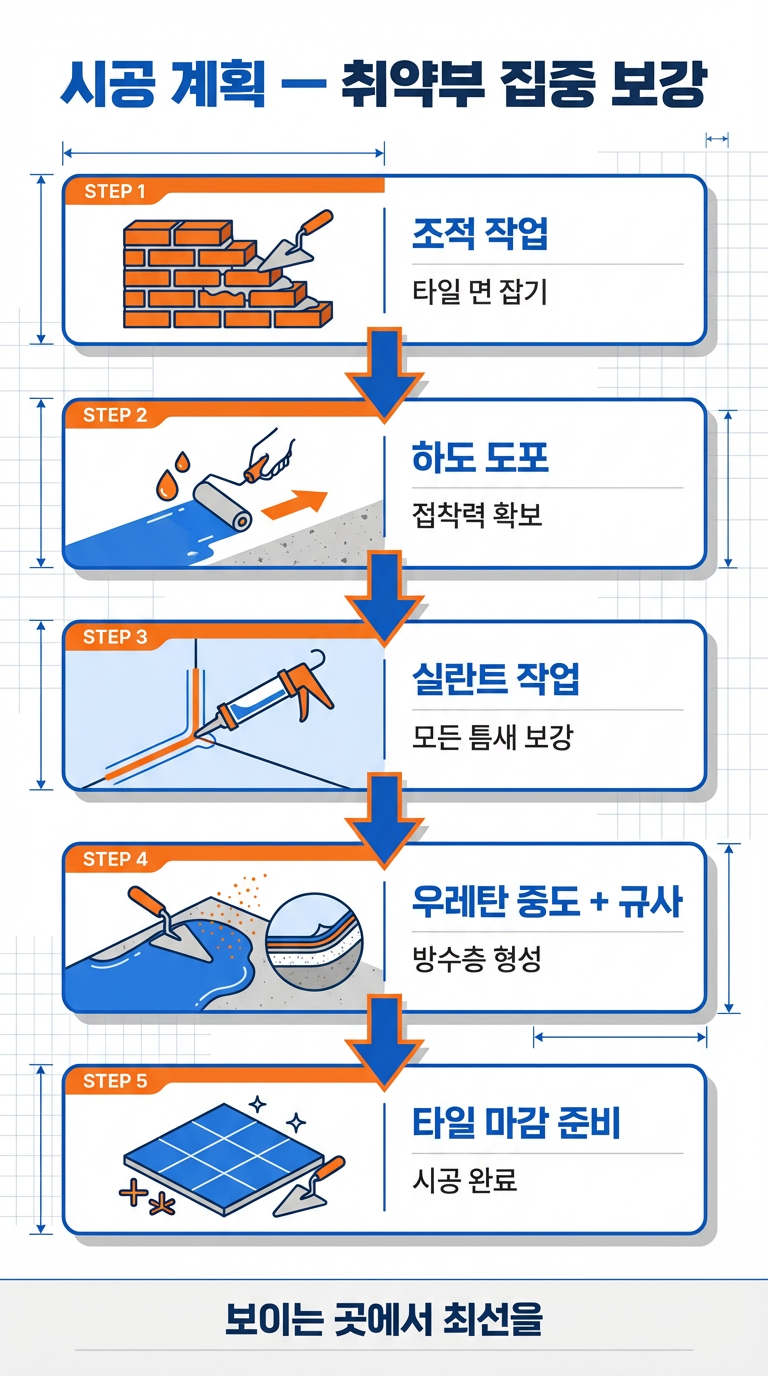 시공 계획 — 취약부 집중 보강

STEP 1
조적 작업
타일 면 잡기

STEP 2
하도 도포
접착력 확보

STEP 3
실란트 작업
모든 틈새 보강

STEP 4
우레탄 중도 + 규사
방수층 형성

STEP 5
타일 마감 준비
시공 완료

보이는 곳에서 최선을