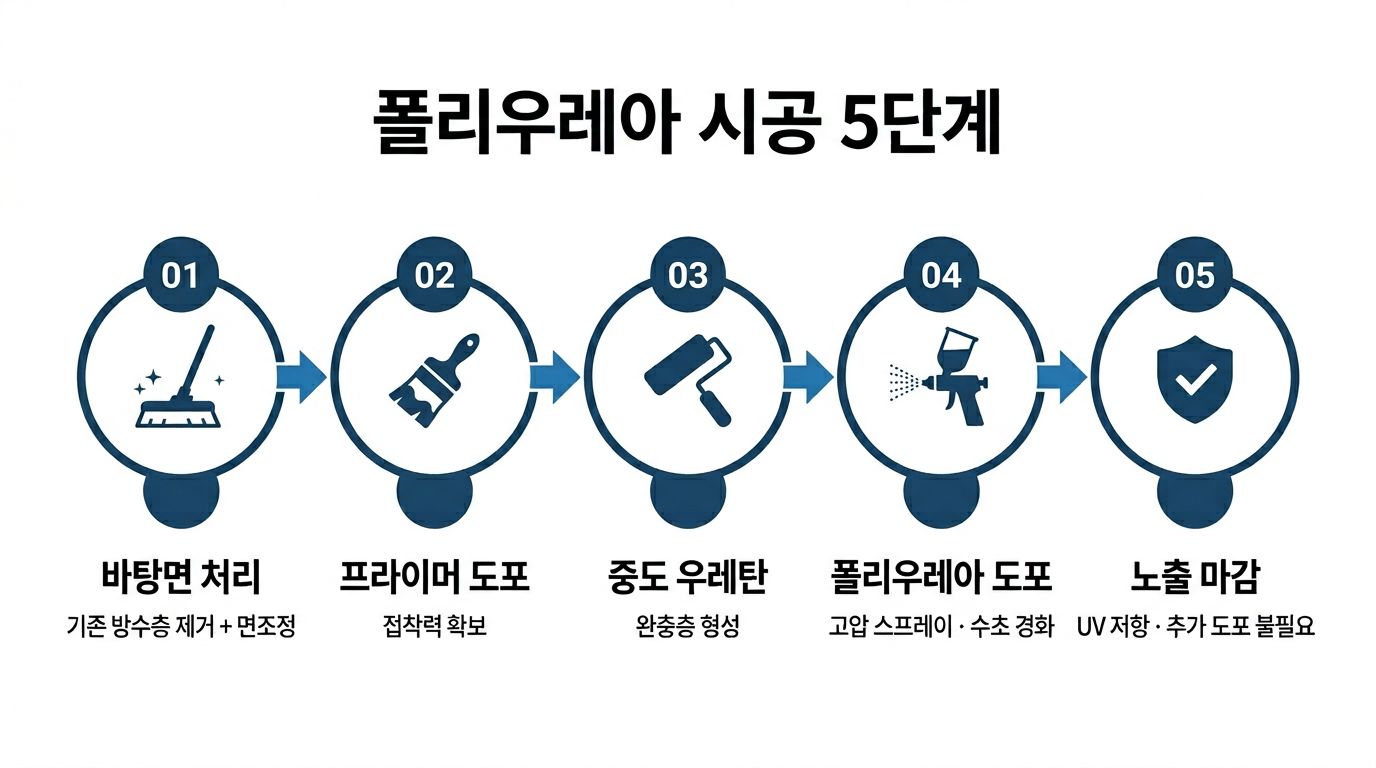 폴리우레아 시공 5단계

01
바탕면 처리
기존 방수층 제거 + 면조정

02
프라이머 도포
접착력 확보

03
중도 우레탄
완충층 형성

04
폴리우레아 도포
고압 스프레이 · 수초 경화

05
노출 마감
UV 저항 · 추가 도포 불필요