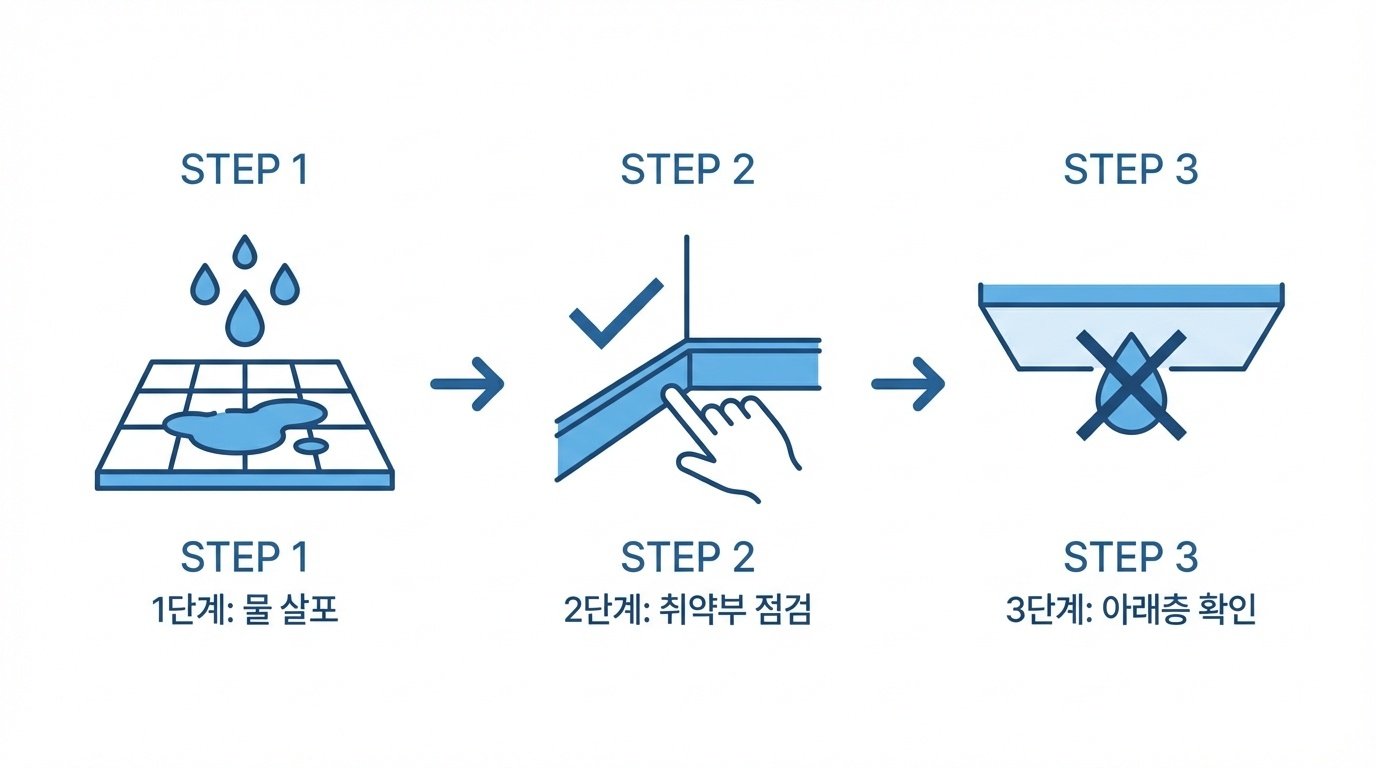 STEP 1

STEP 2

STEP 3

STEP 1
1단계: 물 살포

STEP 2
2단계: 취약부 점검

STEP 3
3단계: 아래층 확인