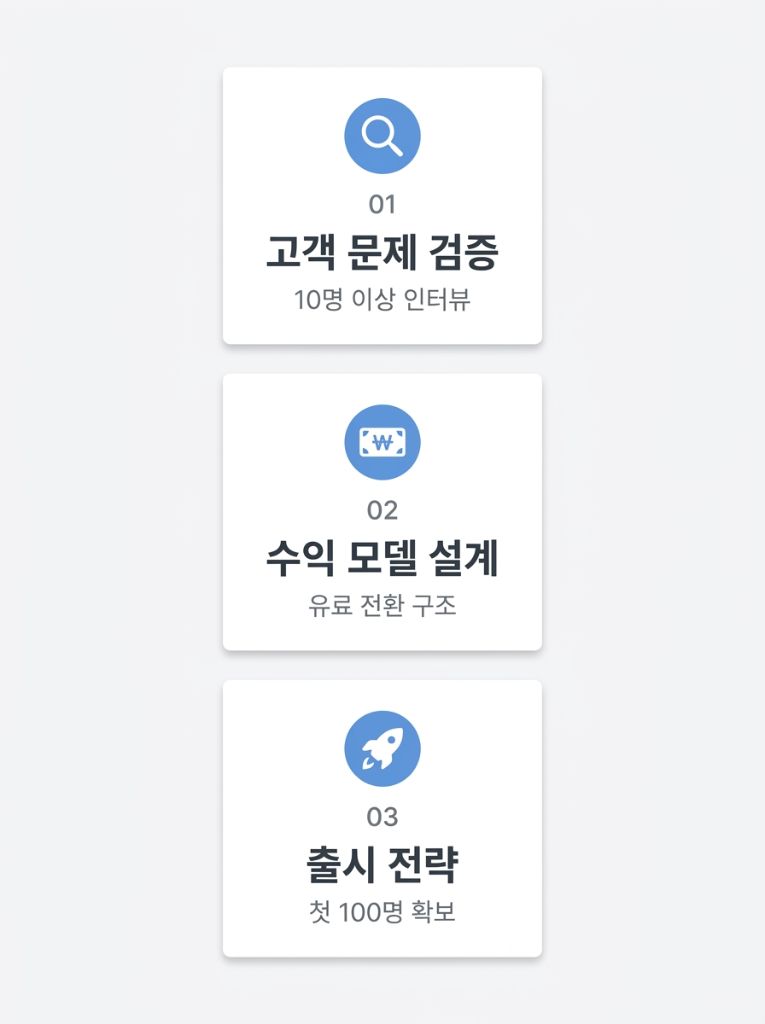 01
고객 문제 검증
10명 이상 인터뷰

₩
02
수익 모델 설계
유료 전환 구조

03
출시 전략
첫 100명 확보